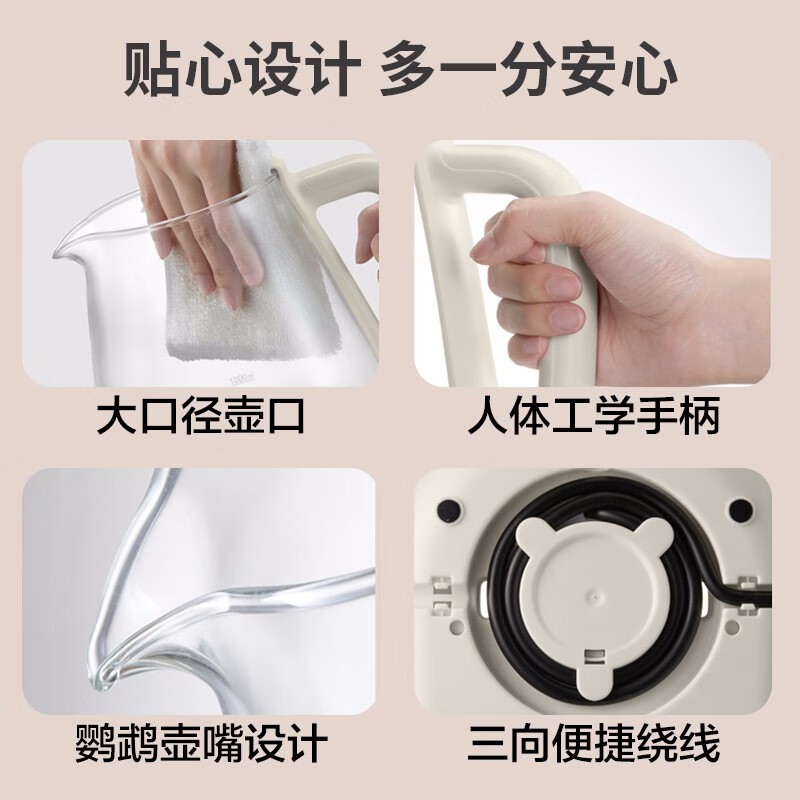 贴心设计 多一分安心

1000ml

大口径壶口

人体工学手柄

鹦鹉壶嘴设计

三向便捷绕线