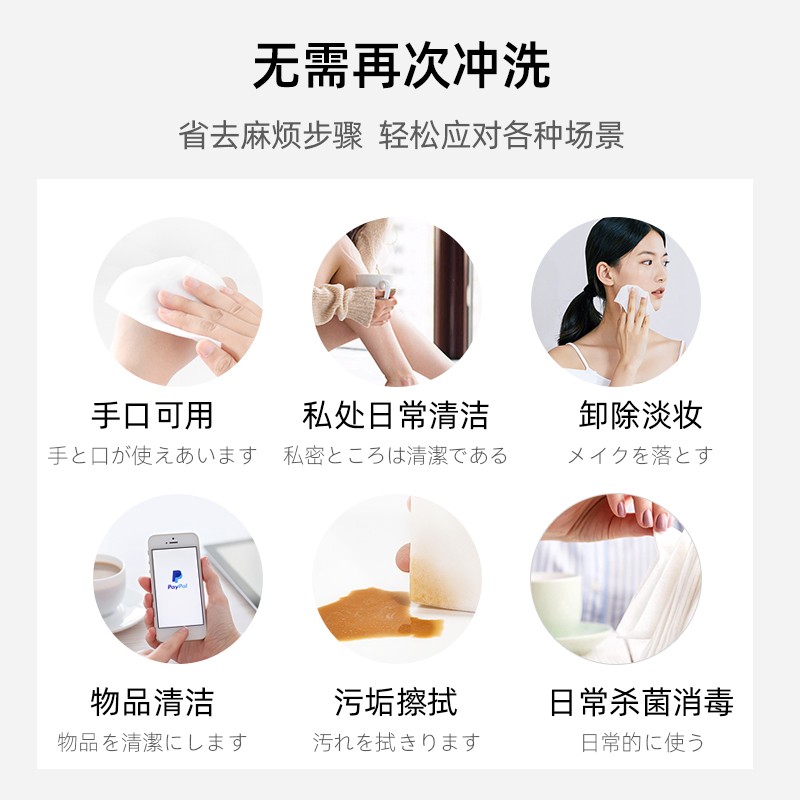 无需再次冲洗

省去麻烦步骤 轻松应对各种场景

手口可用
手と口が使えあいます

私处日常清洁
私密ところは清潔である

卸除淡妆
メイクを落とす

PayPal

物品清洁
物品を清潔にします

污垢擦拭
汚れを拭きります

日常杀菌消毒
日常的に使う