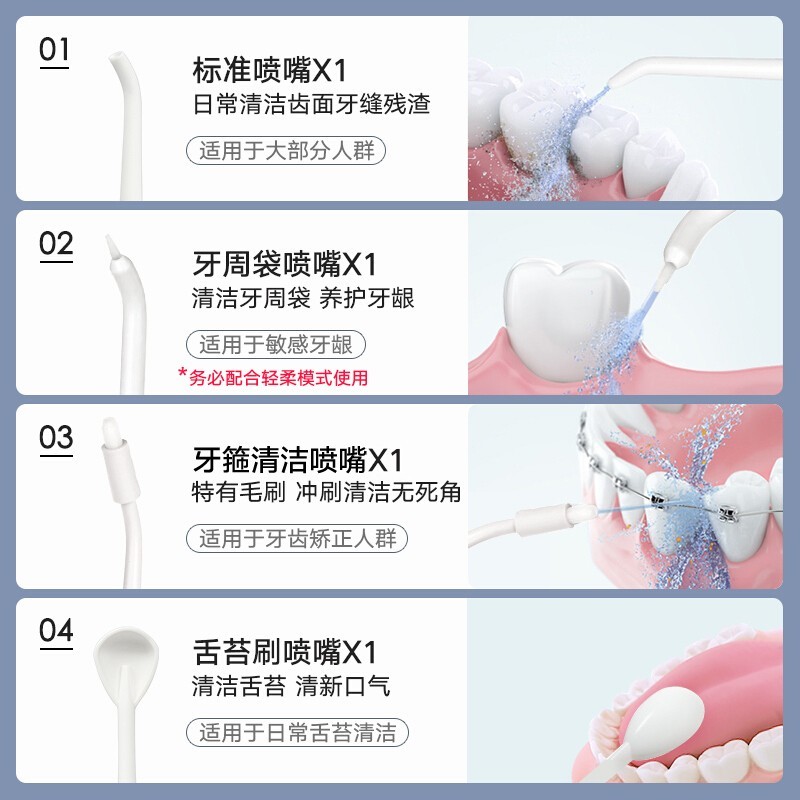 01

标准喷嘴X1

日常清洁齿面牙缝残渣

适用于大部分人群

02

牙周袋喷嘴X1

清洁牙周袋 养护牙龈

适用于敏感牙龈

*务必配合轻柔模式使用

03

牙箍清洁喷嘴X1

特有毛刷 冲刷清洁无死角

适用于牙齿矫正人群

04

舌苔刷喷嘴X1

清洁舌苔 清新口气

适用于日常舌苔清洁